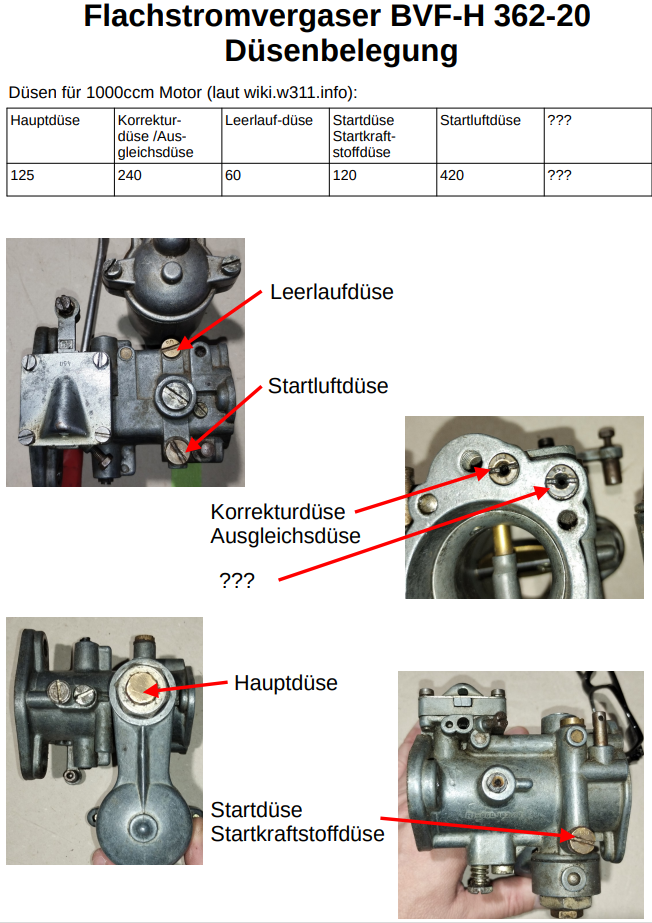 Flachstromvergaser BVF-H 362-20
Düsenbelegung

Düsen für 1000ccm Motor (laut wiki.w311.info):

| Hauptdüse | Korrekturdüse /Ausgleichsdüse | Leerlauf-düse | Startdüse Startkraftstoffdüse | Startluftdüse | ??? |
|---|---|---|---|---|---|
| 125 | 240 | 60 | 120 | 420 | ??? |

Leerlaufdüse

Startluftdüse

Korrekturdüse
Ausgleichsdüse

???

Hauptdüse

Startdüse
Startkraftstoffdüse