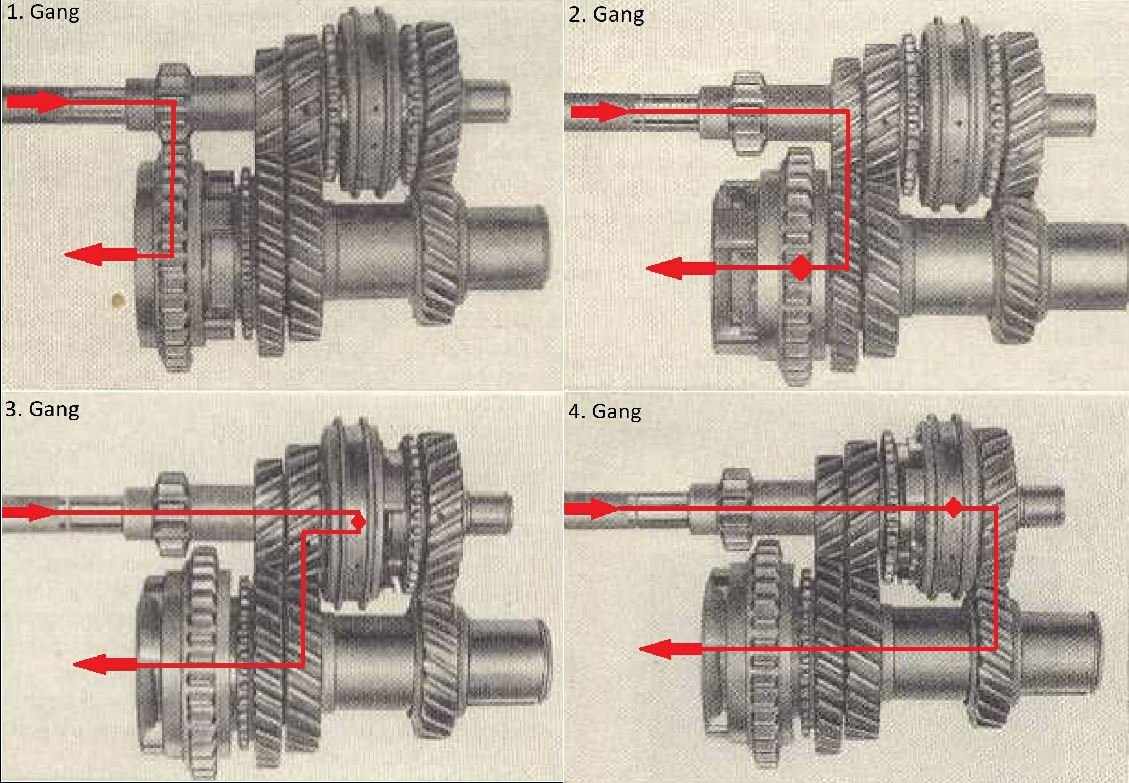 1. Gang

2. Gang

3. Gang

4. Gang